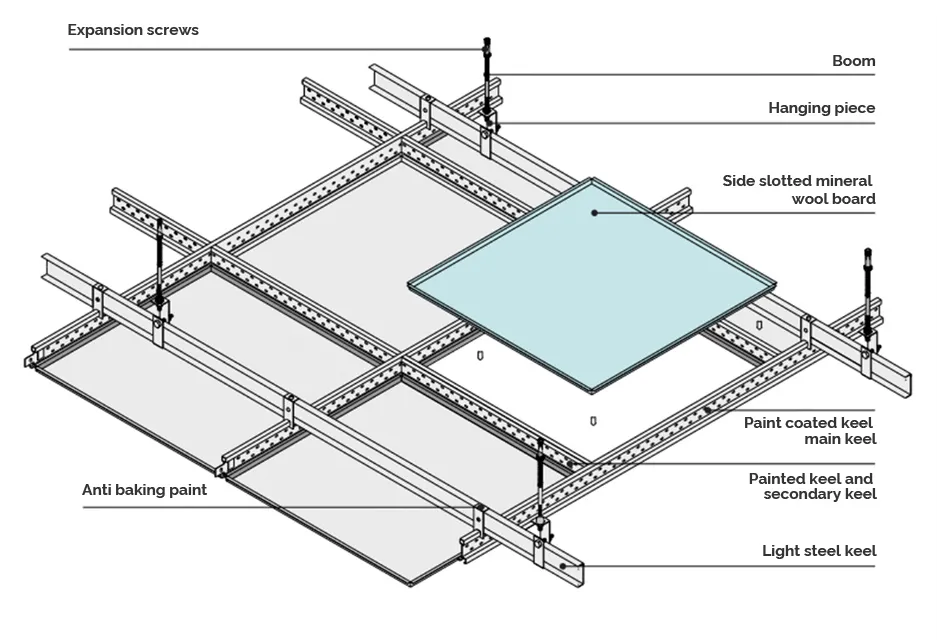 Expansion screws

Boom

Hanging piece

Side slotted mineral wool board

Paint coated keel main keel

Painted keel and secondary keel

Anti baking paint

Light steel keel